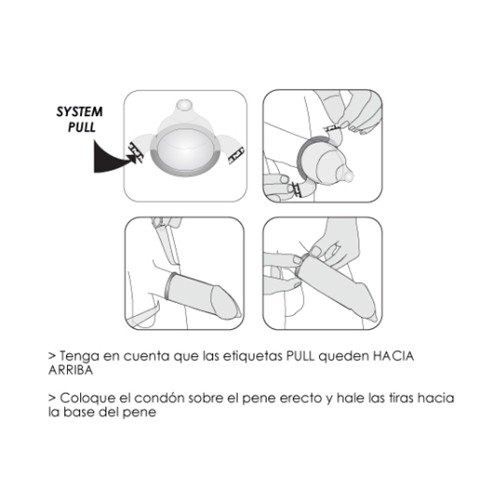 SYSTEM PULL

> Tenga en cuenta que las etiquetas PULL queden HACIA ARRIBA

> Coloque el condón sobre el pene erecto y hale las tiras hacia la base del pene